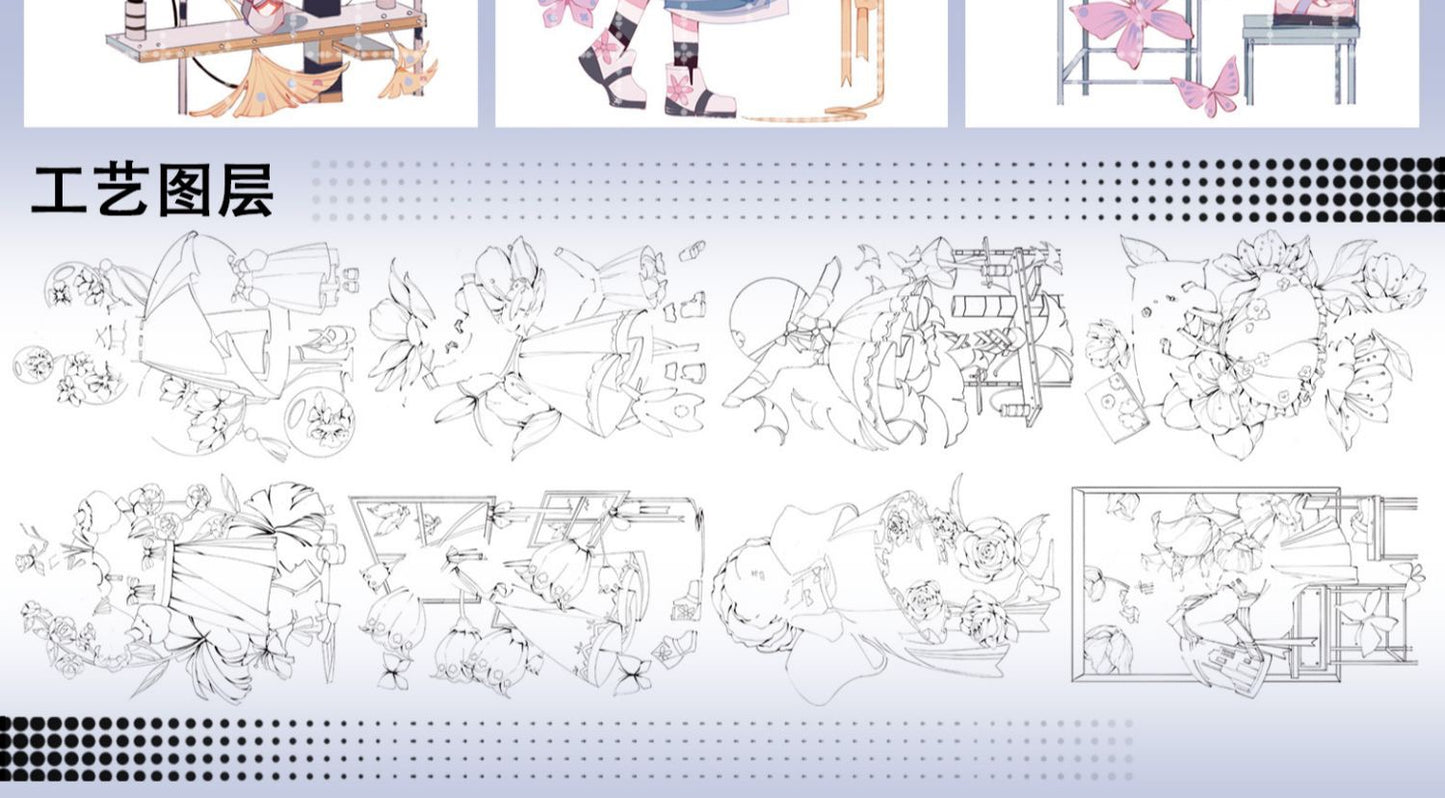 工艺图层